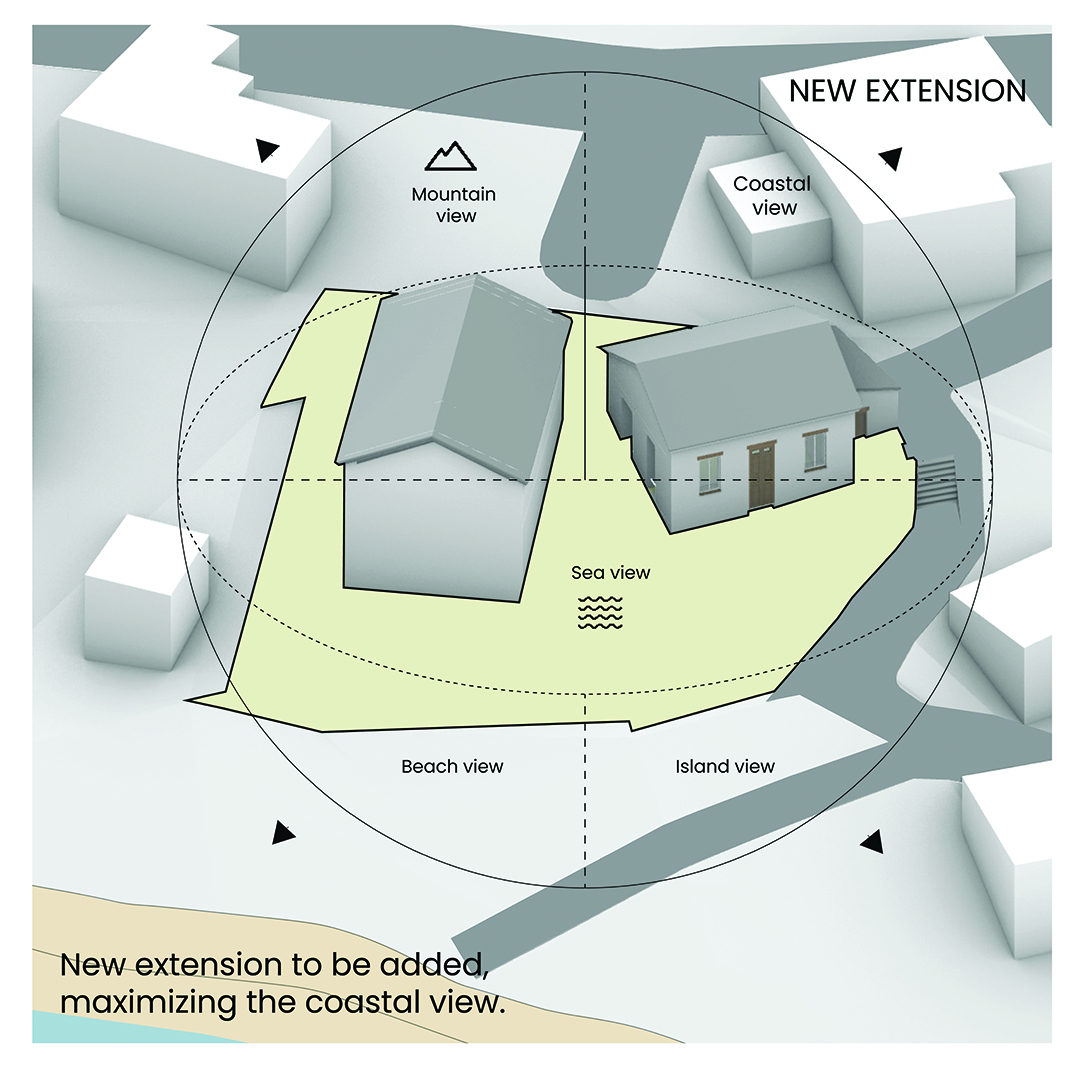 NEW EXTENSION

Mountain view

Coastal view

Sea view

Beach view

Island view

New extension to be added, maximizing the coastal view.